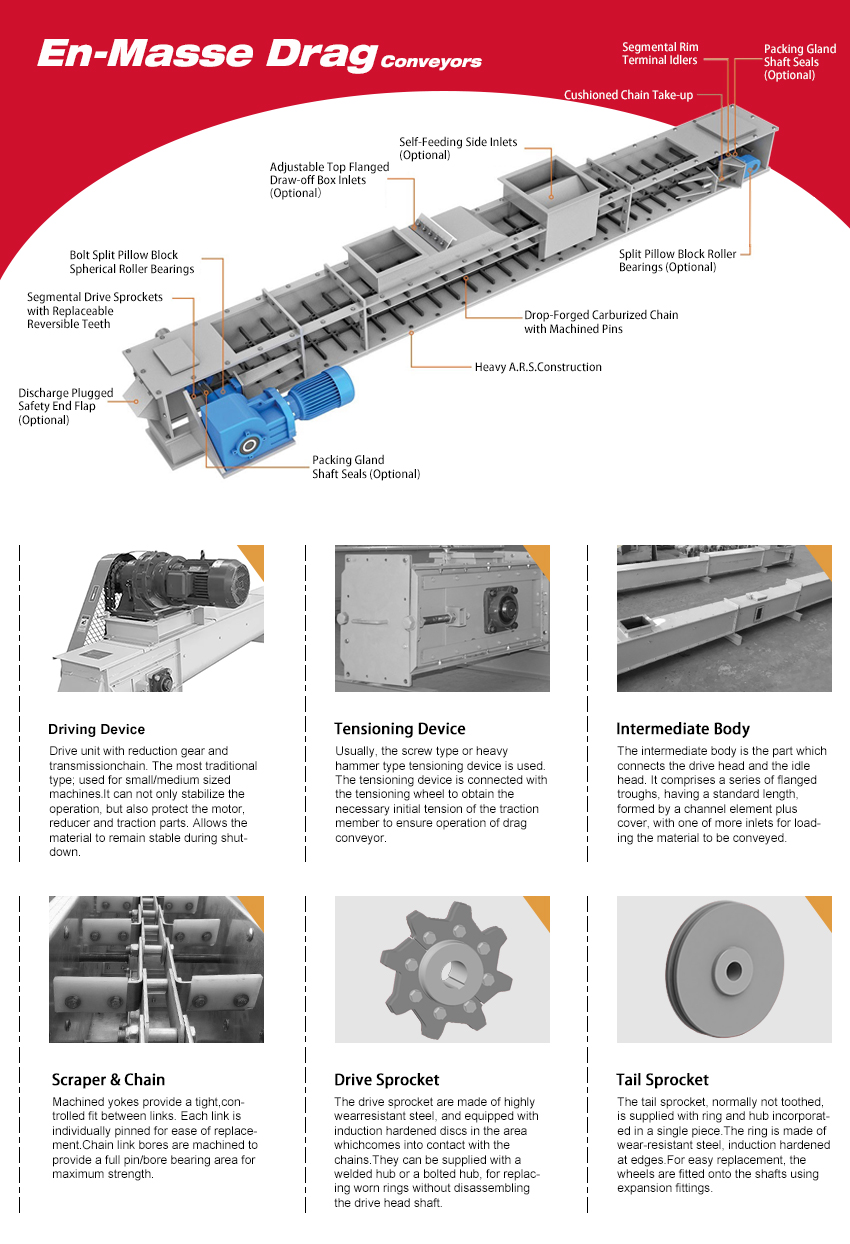 En-Masse Drag Conveyors

Segmental Rim Terminal Idlers

Packing Gland Shaft Seals (Optional)

Cushioned Chain Take-up

Self-Feeding Side Inlets (Optional)

Adjustable Top Flanged Draw-off Box Inlets (Optional)

Bolt Split Pillow Block Spherical Roller Bearings

Split Pillow Block Roller Bearings (Optional)

Segmental Drive Sprockets with Replaceable Reversible Teeth

Drop-Forged Carburized Chain with Machined Pins

Heavy A.R.S.Construction

Discharge Plugged Safety End Flap (Optional)

Packing Gland Shaft Seals (Optional)

Driving Device
Drive unit with reduction gear and transmissionchain. The most traditional type; used for small/medium sized machines.It can not only stabilize the operation, but also protect the motor, reducer and traction parts. Allows the material to remain stable during shutdown.

Tensioning Device
Usually, the screw type or heavy hammer type tensioning device is used. The tensioning device is connected with the tensioning wheel to obtain the necessary initial tension of the traction member to ensure operation of drag conveyor.

Intermediate Body
The intermediate body is the part which connects the drive head and the idle head. It comprises a series of flanged troughs, having a standard length, formed by a channel element plus cover, with one of more inlets for loading the material to be conveyed.

Scraper & Chain
Machined yokes provide a tight,controlled fit between links. Each link is individually pinned for ease of replacement.Chain link bores are machined to provide a full pin/bore bearing area for maximum strength.

Drive Sprocket
The drive sprocket are made of highly wearresistant steel, and equipped with induction hardened discs in the area whichcomes into contact with the chains.They can be supplied with a welded hub or a bolted hub, for replacing worn rings without disassembling the drive head shaft.

Tail Sprocket
The tail sprocket, normally not toothed, is supplied with ring and hub incorporated in a single piece.The ring is made of wear-resistant steel, induction hardened at edges.For easy replacement, the wheels are fitted onto the shafts using expansion fittings.