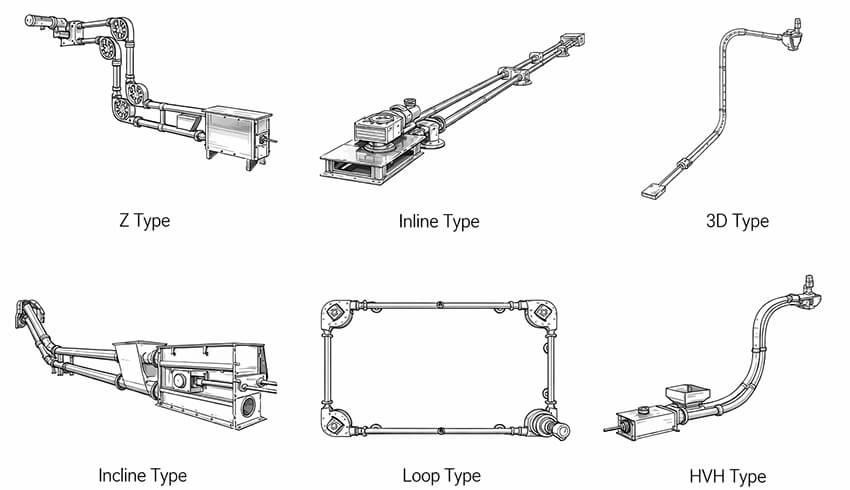 Z Type

Inline Type

3D Type

Incline Type

Loop Type

HVH Type